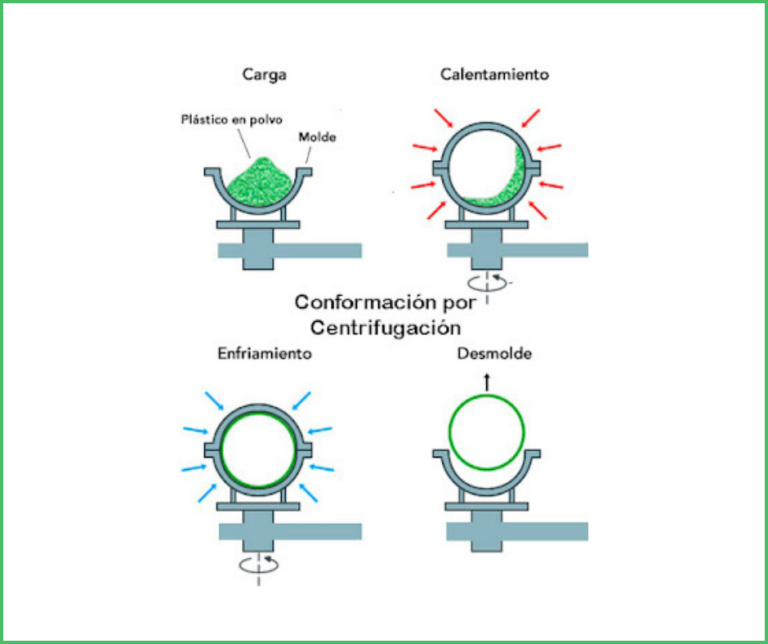 Carga

Plástico en polvo

Molde

Calentamiento

Conformación por Centrifugación

Enfriamiento

Desmolde